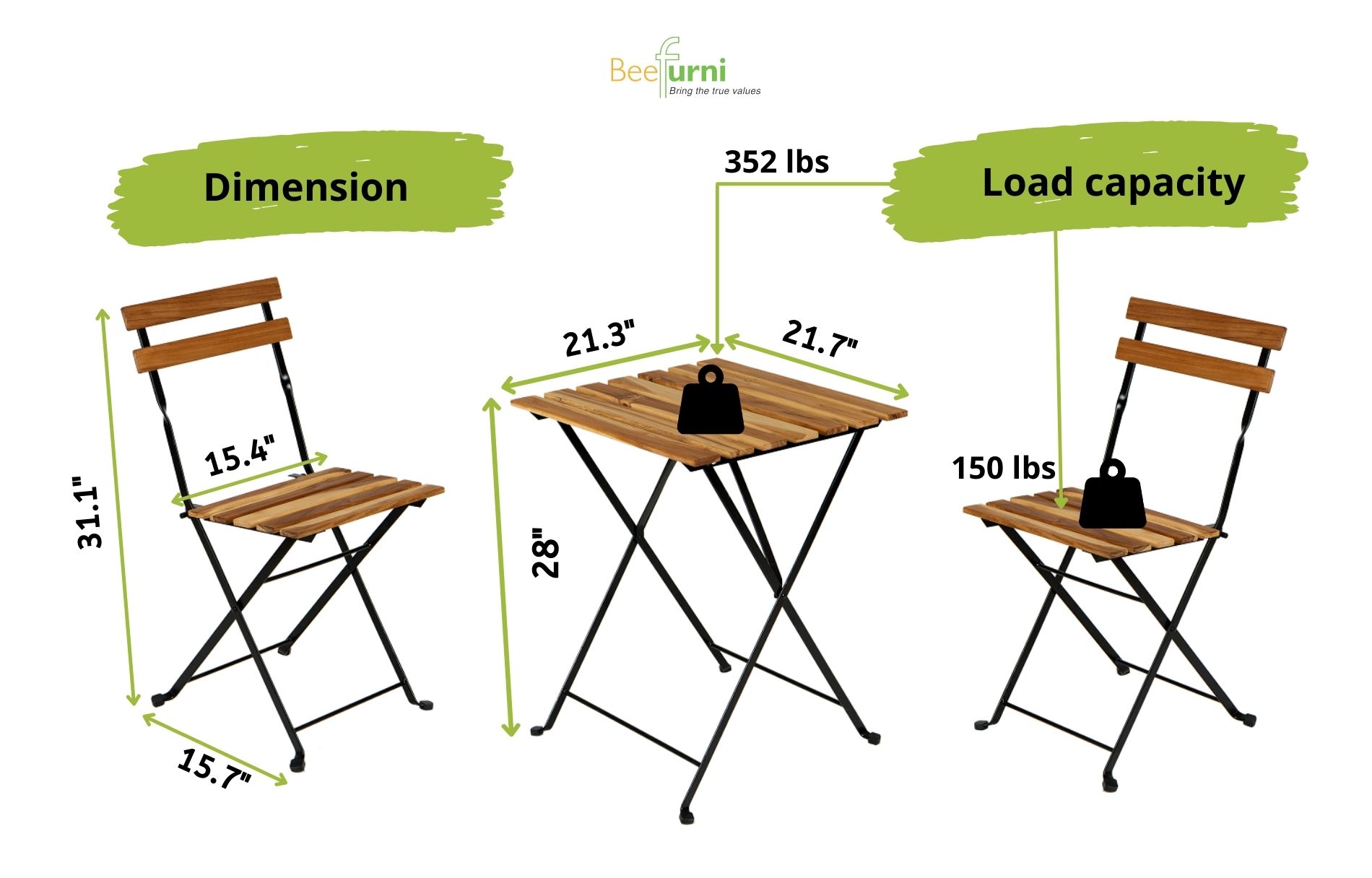 Beefurni
Bring the true values

Dimension

352 lbs

Load capacity

31.1"

15.4"

15.7"

21.3"

21.7"

28"

150 lbs